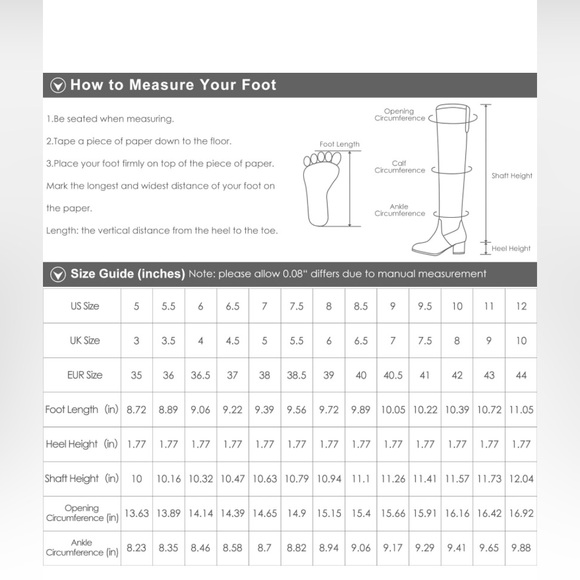 How to Measure Your Foot

1.Be seated when measuring.

2.Tape a piece of paper down to the floor.

3.Place your foot firmly on top of the piece of paper. Mark the longest and widest distance of your foot on the paper.

Length: the vertical distance from the heel to the toe.

Foot Length

Opening Circumference

Calf Circumference

Ankle Circumference

Shaft Height

Heel Height

Size Guide (inches) Note: please allow 0.08" differs due to manual measurement

| US Size | 5 | 5.5 | 6 | 6.5 | 7 | 7.5 | 8 | 8.5 | 9 | 9.5 | 10 | 11 | 12 |
|---|---|---|---|---|---|---|---|---|---|---|---|---|---|
| UK Size | 3 | 3.5 | 4 | 4.5 | 5 | 5.5 | 6 | 6.5 | 7 | 7.5 | 8 | 9 | 10 |
| EUR Size | 35 | 36 | 36.5 | 37 | 38 | 38.5 | 39 | 40 | 40.5 | 41 | 42 | 43 | 44 |
| Foot Length (in) | 8.72 | 8.89 | 9.06 | 9.22 | 9.39 | 9.56 | 9.72 | 9.89 | 10.05 | 10.22 | 10.39 | 10.72 | 11.05 |
| Heel Height (in) | 1.77 | 1.77 | 1.77 | 1.77 | 1.77 | 1.77 | 1.77 | 1.77 | 1.77 | 1.77 | 1.77 | 1.77 | 1.77 |
| Shaft Height (in) | 10 | 10.16 | 10.32 | 10.47 | 10.63 | 10.79 | 10.94 | 11.1 | 11.26 | 11.41 | 11.57 | 11.73 | 12.04 |
| Opening Circumference (in) | 13.63 | 13.89 | 14.14 | 14.39 | 14.65 | 14.9 | 15.15 | 15.4 | 15.66 | 15.91 | 16.16 | 16.42 | 16.92 |
| Ankle Circumference (in) | 8.23 | 8.35 | 8.46 | 8.58 | 8.7 | 8.82 | 8.94 | 9.06 | 9.17 | 9.29 | 9.41 | 9.65 | 9.88 |